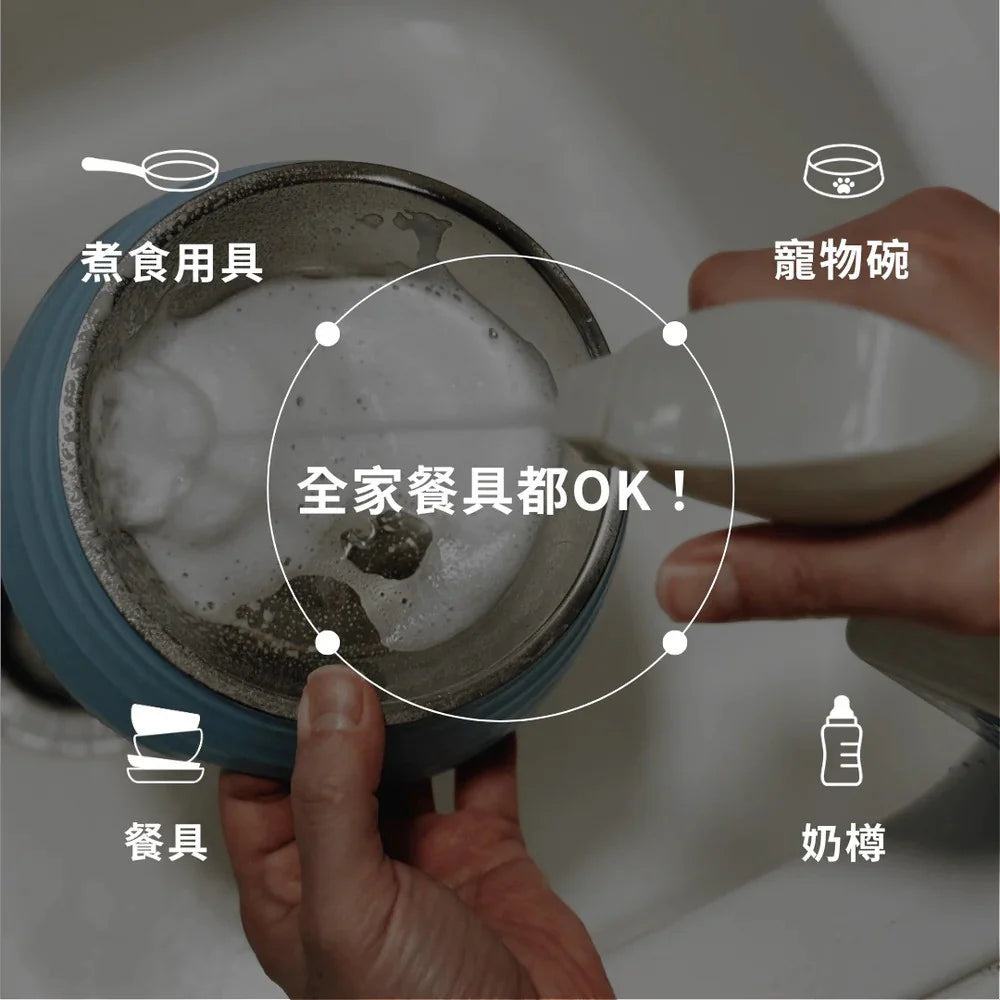 煮食用具

寵物碗

全家餐具都OK！

餐具

奶樽